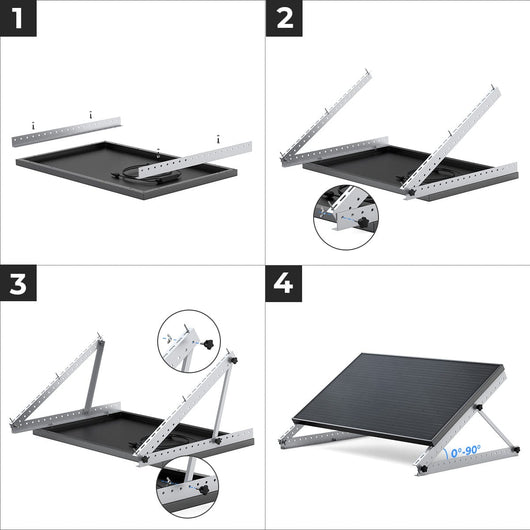 1

2

3

4

0°-90°