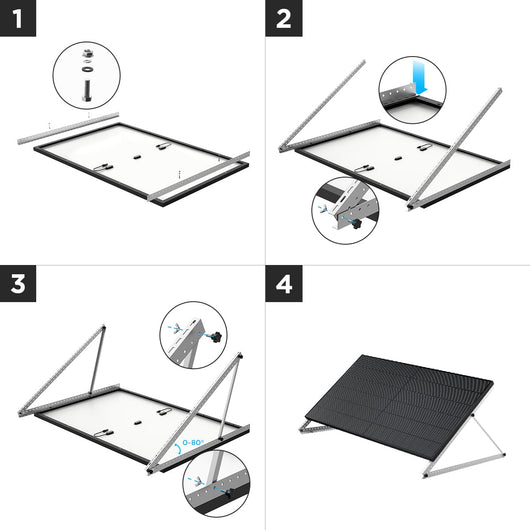 1

2

3

0-80°

4